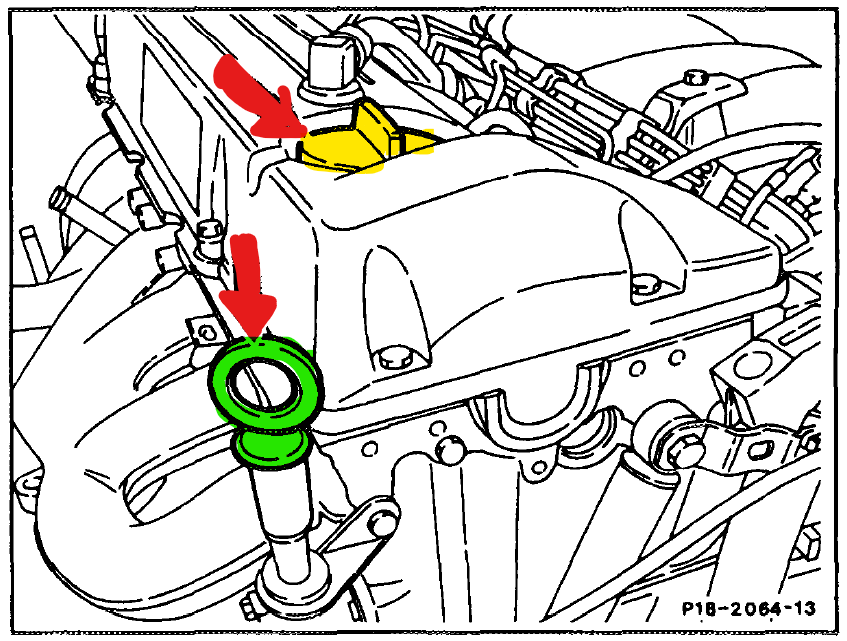 P18-2064-13